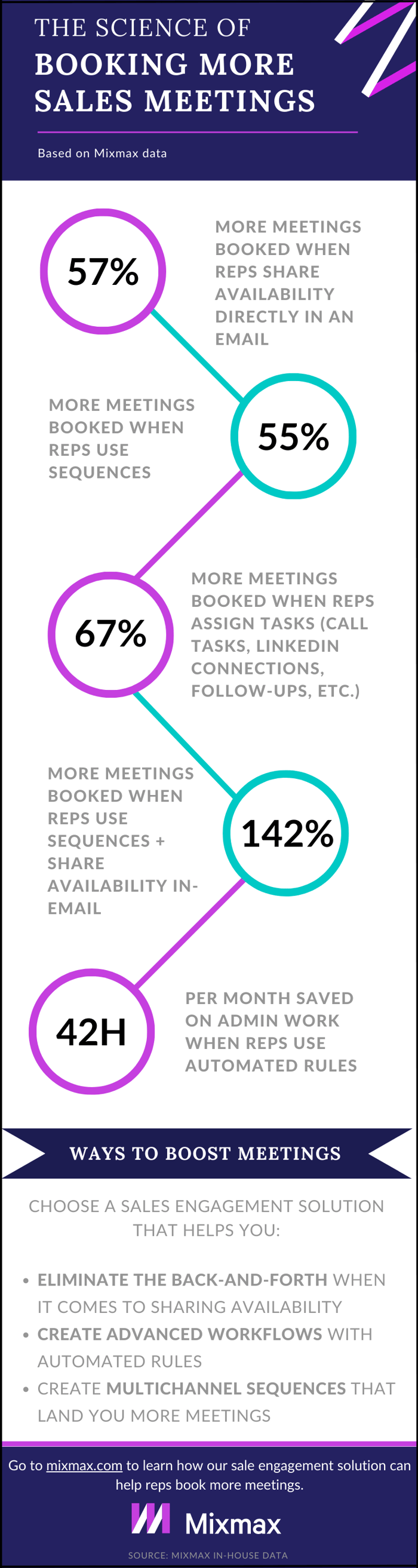 THE SCIENCE OF
BOOKING MORE SALES MEETINGS

Based on Mixmax data

57%

MORE MEETINGS BOOKED WHEN REPS SHARE AVAILABILITY DIRECTLY IN AN EMAIL

MORE MEETINGS BOOKED WHEN REPS USE SEQUENCES

55%

67%

MORE MEETINGS BOOKED WHEN REPS ASSIGN TASKS (CALL TASKS, LINKEDIN CONNECTIONS, FOLLOW-UPS, ETC.)

MORE MEETINGS BOOKED WHEN REPS USE SEQUENCES + SHARE AVAILABILITY IN-EMAIL

142%

42H

PER MONTH SAVED ON ADMIN WORK WHEN REPS USE AUTOMATED RULES

WAYS TO BOOST MEETINGS

CHOOSE A SALES ENGAGEMENT SOLUTION THAT HELPS YOU:

• ELIMINATE THE BACK-AND-FORTH WHEN IT COMES TO SHARING AVAILABILITY
• CREATE ADVANCED WORKFLOWS WITH AUTOMATED RULES
• CREATE MULTICHANNEL SEQUENCES THAT LAND YOU MORE MEETINGS

Go to mixmax.com to learn how our sale engagement solution can help reps book more meetings.

Mixmax

SOURCE: MIXMAX IN-HOUSE DATA